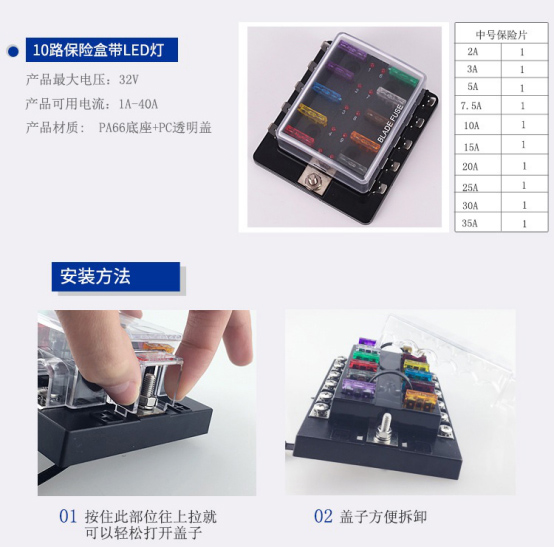 10路保险盒带LED灯

产品最大电压：32V

产品可用电流：1A-40A

产品材质： PA66底座+PC透明盖

BLADE FUSE

| 中号保险片 | |
|---|---|
| 2A | 1 |
| 3A | 1 |
| 5A | 1 |
| 7.5A | 1 |
| 10A | 1 |
| 15A | 1 |
| 20A | 1 |
| 25A | 1 |
| 30A | 1 |
| 35A | 1 |

安装方法

01 按住此部位往上拉就可以轻松打开盖子

02 盖子方便拆卸